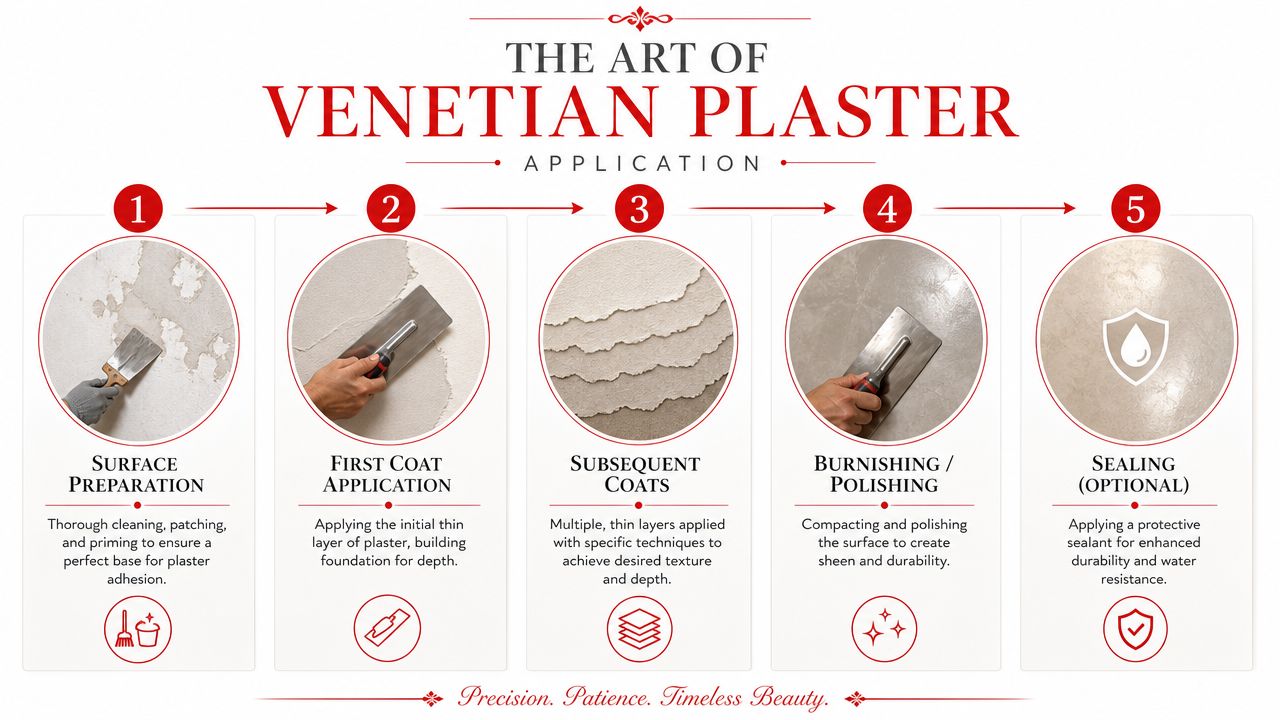 THE ART OF
VENETIAN PLASTER
APPLICATION

1

SURFACE PREPARATION

Thorough cleaning, patching, and priming to ensure a perfect base for plaster adhesion.

2

FIRST COAT APPLICATION

Applying the initial thin layer of plaster, building foundation for depth.

3

SUBSEQUENT COATS

Multiple, thin layers applied with specific techniques to achieve desired texture and depth.

4

BURNISHING / POLISHING

Compacting and polishing the surface to create sheen and durability.

5

SEALING (OPTIONAL)

Applying a protective sealant for enhanced durability and water resistance.

Precision. Patience. Timeless Beauty.