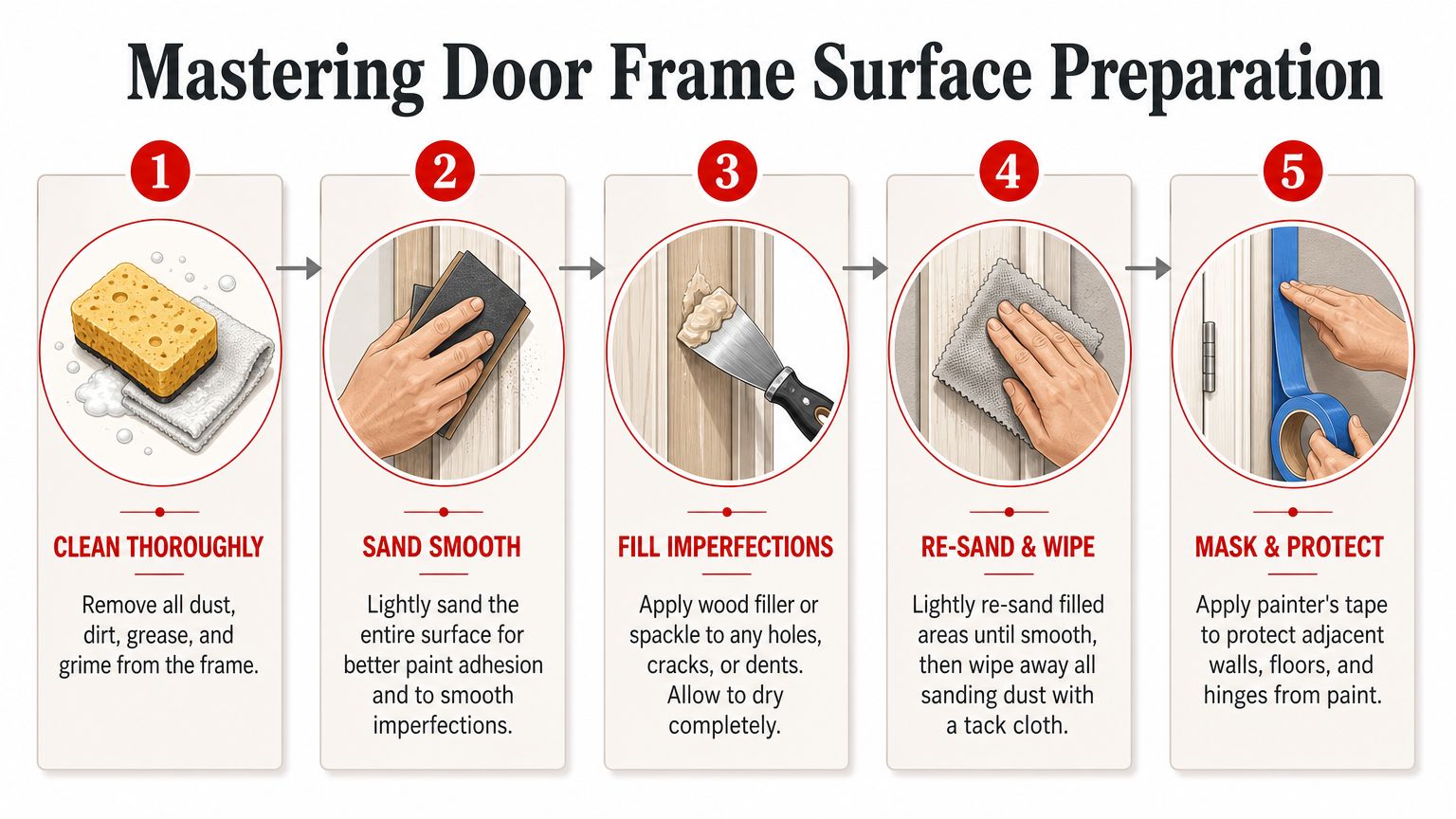 Mastering Door Frame Surface Preparation

1

CLEAN THOROUGHLY

Remove all dust, dirt, grease, and grime from the frame.

2

SAND SMOOTH

Lightly sand the entire surface for better paint adhesion and to smooth imperfections.

3

FILL IMPERFECTIONS

Apply wood filler or spackle to any holes, cracks, or dents. Allow to dry completely.

4

RE-SAND & WIPE

Lightly re-sand filled areas until smooth, then wipe away all sanding dust with a tack cloth.

5

MASK & PROTECT

Apply painter's tape to protect adjacent walls, floors, and hinges from paint.